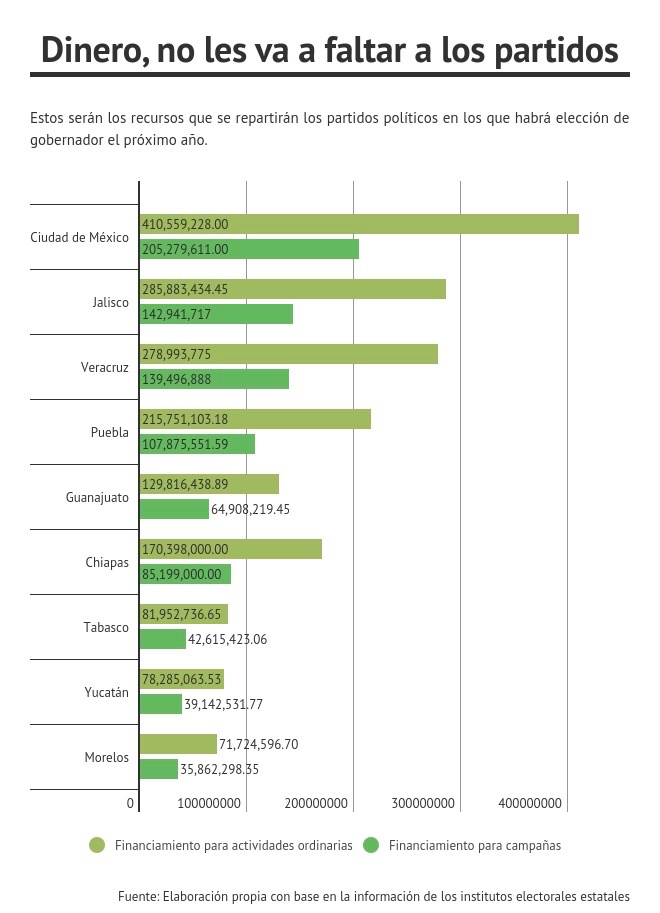 Dinero, no les va a faltar a los partidos

Estos serán los recursos que se repartirán los partidos políticos en los que habrá elección de gobernador el próximo año.

Ciudad de México
410,559,228.00
205,279,611.00

Jalisco
285,883,434.45
142,941,717

Veracruz
278,993,775
139,496,888

Puebla
215,751,103.18
107,875,551.59

Guanajuato
129,816,438.89
64,908,219.45

Chiapas
170,398,000.00
85,199,000.00

Tabasco
81,952,736.65
42,615,423.06

Yucatán
78,285,063.53
39,142,531.77

Morelos
71,724,596.70
35,862,298.35

0
100000000
200000000
300000000
400000000

Financiamiento para actividades ordinarias
Financiamiento para campañas

Fuente: Elaboración propia con base en la información de los institutos electorales estatales