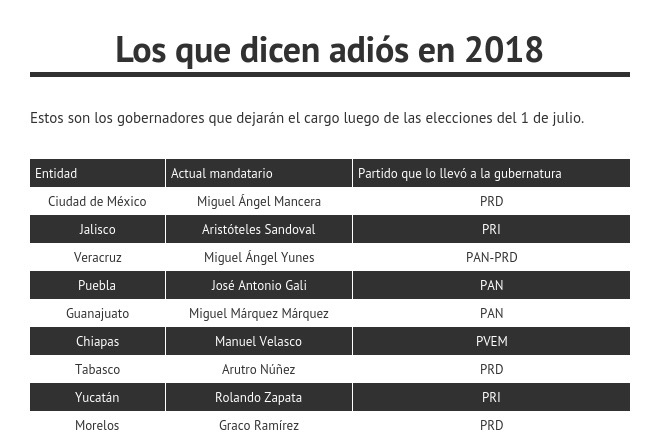 Los que dicen adiós en 2018

Estos son los gobernadores que dejarán el cargo luego de las elecciones del 1 de julio.

| Entidad | Actual mandatario | Partido que lo llevó a la gubernatura |
|---|---|---|
| Ciudad de México | Miguel Ángel Mancera | PRD |
| Jalisco | Aristóteles Sandoval | PRI |
| Veracruz | Miguel Ángel Yunes | PAN-PRD |
| Puebla | José Antonio Gali | PAN |
| Guanajuato | Miguel Márquez Márquez | PAN |
| Chiapas | Manuel Velasco | PVEM |
| Tabasco | Arutro Núñez | PRD |
| Yucatán | Rolando Zapata | PRI |
| Morelos | Graco Ramírez | PRD |