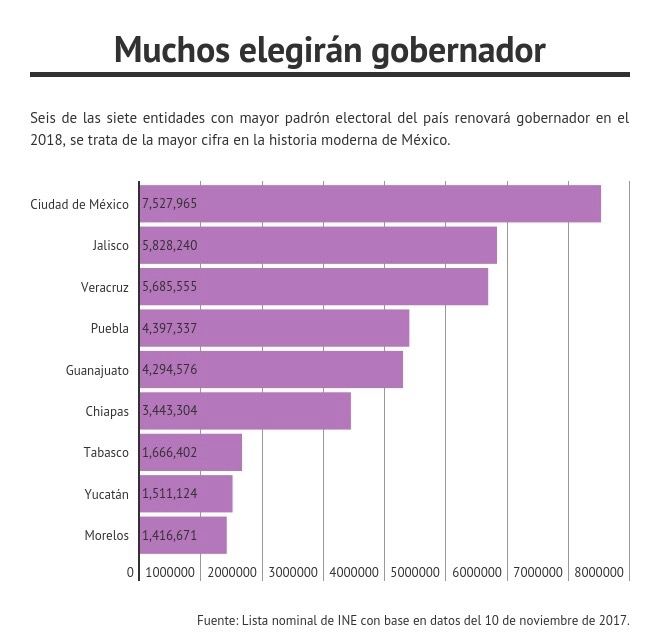 Muchos elegirán gobernador

Seis de las siete entidades con mayor padrón electoral del país renovará gobernador en el 2018, se trata de la mayor cifra en la historia moderna de México.

Ciudad de México 7,527,965
Jalisco 5,828,240
Veracruz 5,685,555
Puebla 4,397,337
Guanajuato 4,294,576
Chiapas 3,443,304
Tabasco 1,666,402
Yucatán 1,511,124
Morelos 1,416,671

0 1000000 2000000 3000000 4000000 5000000 6000000 7000000 8000000

Fuente: Lista nominal de INE con base en datos del 10 de noviembre de 2017.