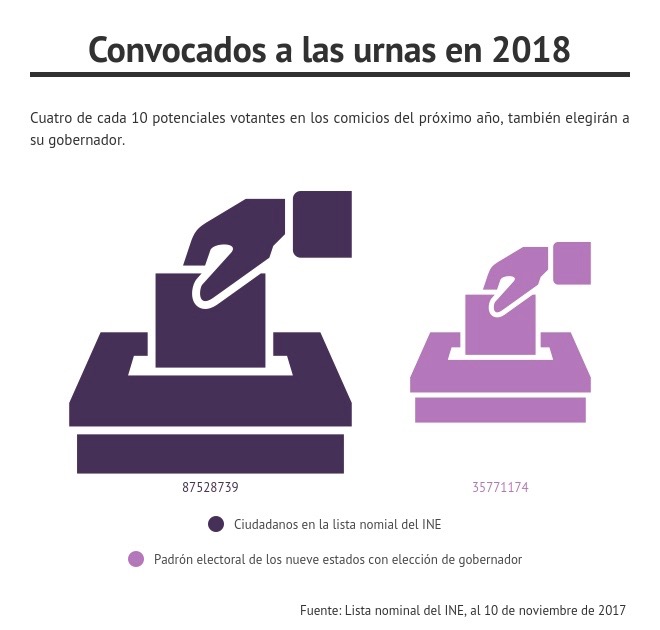 Convocados a las urnas en 2018

Cuatro de cada 10 potenciales votantes en los comicios del próximo año, también elegirán a su gobernador.

87528739

35771174

Ciudadanos en la lista nomial del INE

Padrón electoral de los nueve estados con elección de gobernador

Fuente: Lista nominal del INE, al 10 de noviembre de 2017