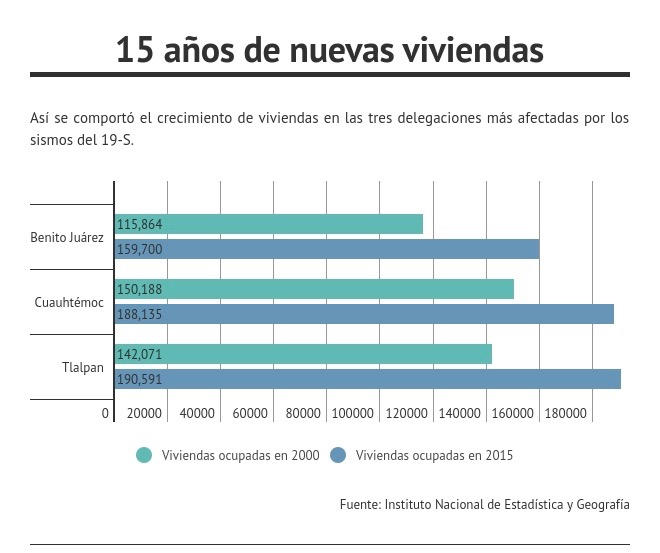 15 años de nuevas viviendas

Así se comportó el crecimiento de viviendas en las tres delegaciones más afectadas por los sismos del 19-S.

Benito Juárez
115,864
159,700

Cuauhtémoc
150,188
188,135

Tlalpan
142,071
190,591

0 20000 40000 60000 80000 100000 120000 140000 160000 180000

Viviendas ocupadas en 2000 Viviendas ocupadas en 2015

Fuente: Instituto Nacional de Estadística y Geografía