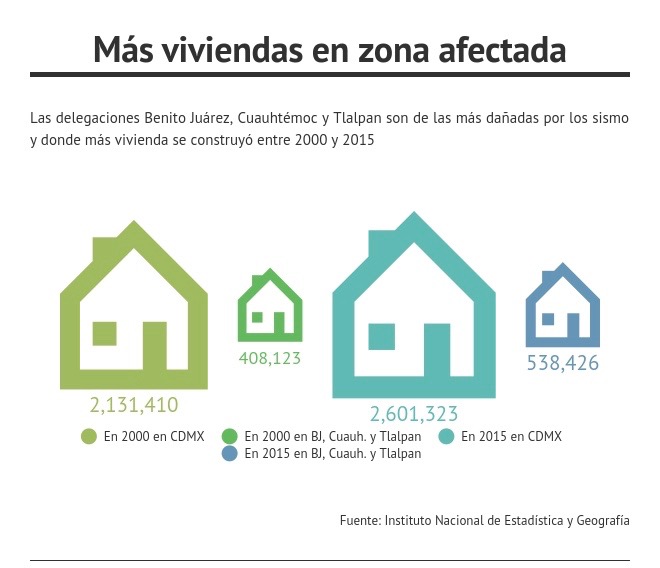 Más viviendas en zona afectada

Las delegaciones Benito Juárez, Cuauhtémoc y Tlalpan son de las más dañadas por los sismo y donde más vivienda se construyó entre 2000 y 2015

2,131,410

408,123

2,601,323

538,426

En 2000 en CDMX
En 2000 en BJ, Cuauh. y Tlalpan
En 2015 en CDMX
En 2015 en BJ, Cuauh. y Tlalpan

Fuente: Instituto Nacional de Estadística y Geografía