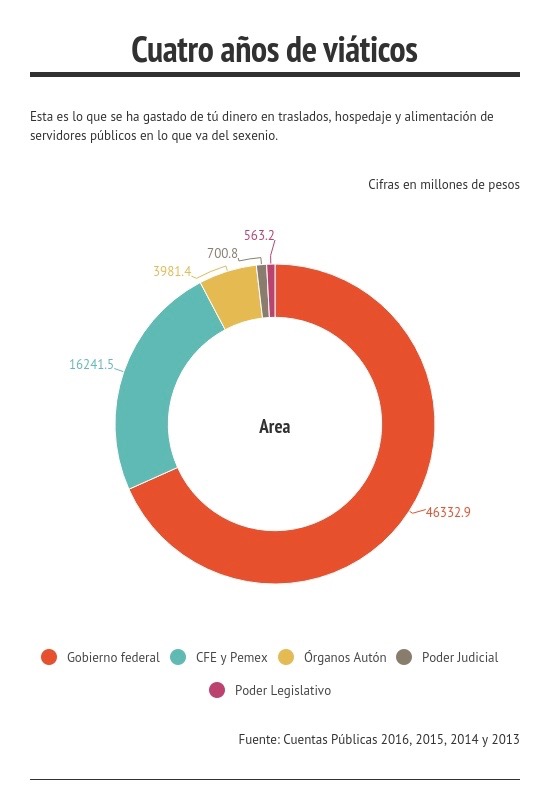 Cuatro años de viáticos

Esta es lo que se ha gastado de tú dinero en traslados, hospedaje y alimentación de servidores públicos en lo que va del sexenio.

Cifras en millones de pesos

563.2
700.8
3981.4
16241.5
Area
46332.9

Gobierno federal
CFE y Pemex
Órganos Autón
Poder Judicial
Poder Legislativo

Fuente: Cuentas Públicas 2016, 2015, 2014 y 2013