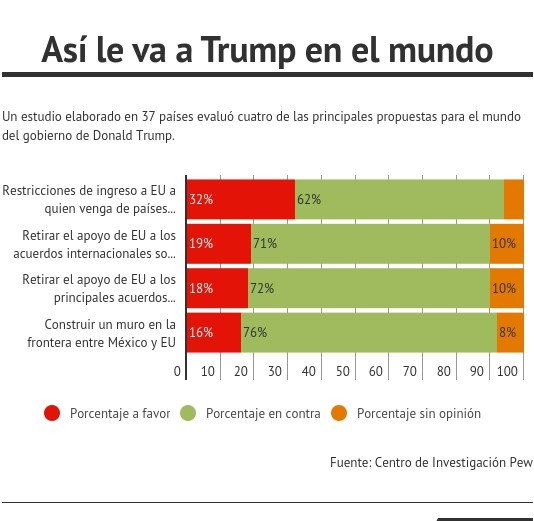 Así le va a Trump en el mundo

Un estudio elaborado en 37 países evaluó cuatro de las principales propuestas para el mundo del gobierno de Donald Trump.

Restricciones de ingreso a EU a quien venga de países...
32%
62%

Retirar el apoyo de EU a los acuerdos internacionales so...
19%
71%
10%

Retirar el apoyo de EU a los principales acuerdos...
18%
72%
10%

Construir un muro en la frontera entre México y EU
16%
76%
8%

0 10 20 30 40 50 60 70 80 90 100

Porcentaje a favor
Porcentaje en contra
Porcentaje sin opinión

Fuente: Centro de Investigación Pew