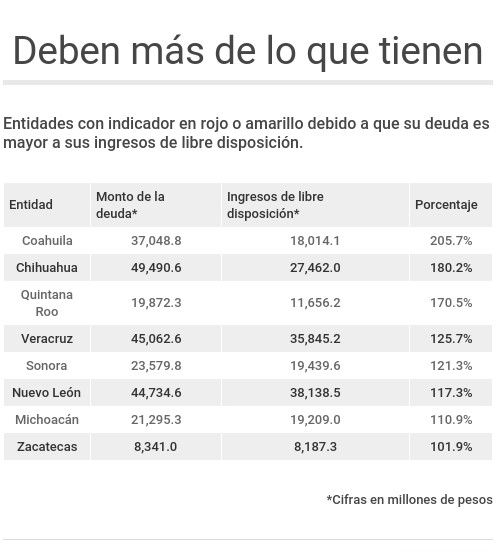 Deben más de lo que tienen

Entidades con indicador en rojo o amarillo debido a que su deuda es mayor a sus ingresos de libre disposición.

| Entidad | Monto de la deuda* | Ingresos de libre disposición* | Porcentaje |
|---|---|---|---|
| Coahuila | 37,048.8 | 18,014.1 | 205.7% |
| Chihuahua | 49,490.6 | 27,462.0 | 180.2% |
| Quintana Roo | 19,872.3 | 11,656.2 | 170.5% |
| Veracruz | 45,062.6 | 35,845.2 | 125.7% |
| Sonora | 23,579.8 | 19,439.6 | 121.3% |
| Nuevo León | 44,734.6 | 38,138.5 | 117.3% |
| Michoacán | 21,295.3 | 19,209.0 | 110.9% |
| Zacatecas | 8,341.0 | 8,187.3 | 101.9% |

*Cifras en millones de pesos