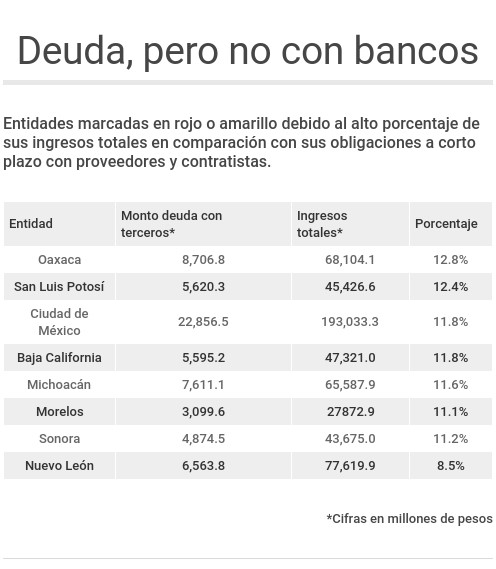 Deuda, pero no con bancos

Entidades marcadas en rojo o amarillo debido al alto porcentaje de sus ingresos totales en comparación con sus obligaciones a corto plazo con proveedores y contratistas.

| Entidad | Monto deuda con terceros* | Ingresos totales* | Porcentaje |
|---|---|---|---|
| Oaxaca | 8,706.8 | 68,104.1 | 12.8% |
| San Luis Potosí | 5,620.3 | 45,426.6 | 12.4% |
| Ciudad de México | 22,856.5 | 193,033.3 | 11.8% |
| Baja California | 5,595.2 | 47,321.0 | 11.8% |
| Michoacán | 7,611.1 | 65,587.9 | 11.6% |
| Morelos | 3,099.6 | 27872.9 | 11.1% |
| Sonora | 4,874.5 | 43,675.0 | 11.2% |
| Nuevo León | 6,563.8 | 77,619.9 | 8.5% |

*Cifras en millones de pesos