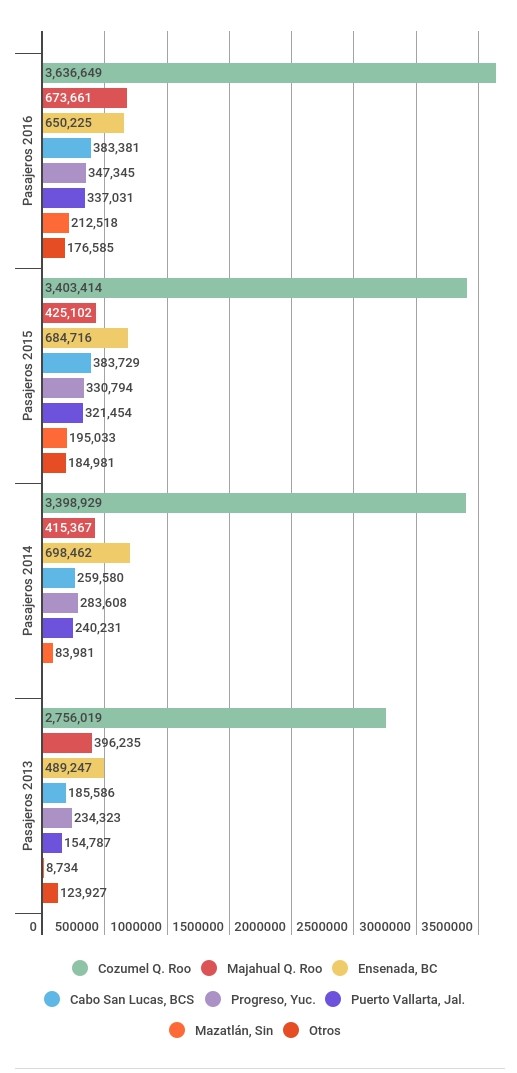 Pasajeros 2016
3,636,649
673,661
650,225
383,381
347,345
337,031
212,518
176,585

Pasajeros 2015
3,403,414
425,102
684,716
383,729
330,794
321,454
195,033
184,981

Pasajeros 2014
3,398,929
415,367
698,462
259,580
283,608
240,231
83,981

Pasajeros 2013
2,756,019
396,235
489,247
185,586
234,323
154,787
8,734
123,927

0 500000 1000000 1500000 2000000 2500000 3000000 3500000

Cozumel Q. Roo
Majahual Q. Roo
Ensenada, BC
Cabo San Lucas, BCS
Progreso, Yuc.
Puerto Vallarta, Jal.
Mazatlán, Sin
Otros