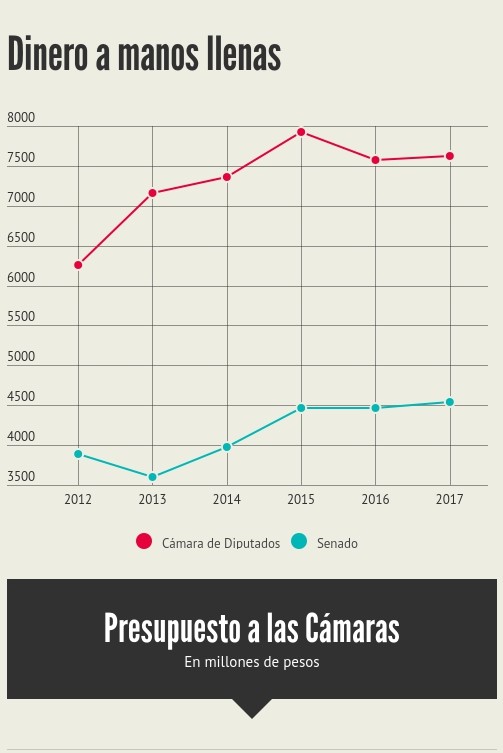 Dinero a manos llenas

8000
7500
7000
6500
6000
5500
5000
4500
4000
3500

2012 2013 2014 2015 2016 2017

Cámara de Diputados Senado

Presupuesto a las Cámaras
En millones de pesos