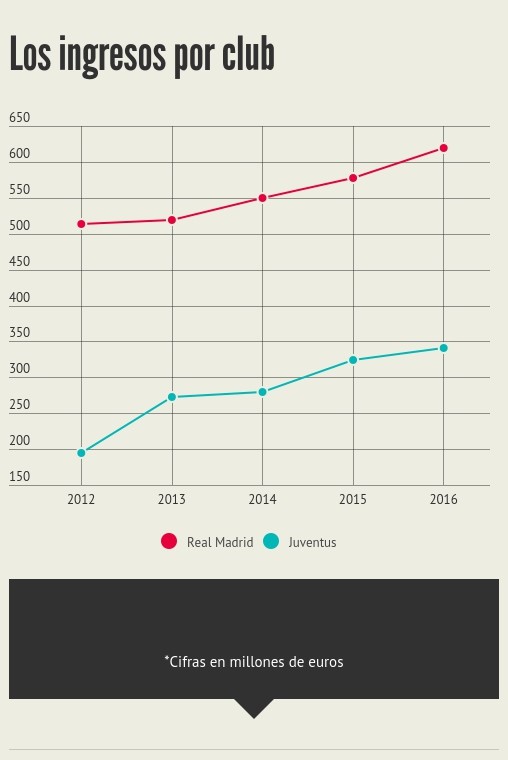 Los ingresos por club

650
600
550
500
450
400
350
300
250
200
150

2012
2013
2014
2015
2016

Real Madrid
Juventus

*Cifras en millones de euros